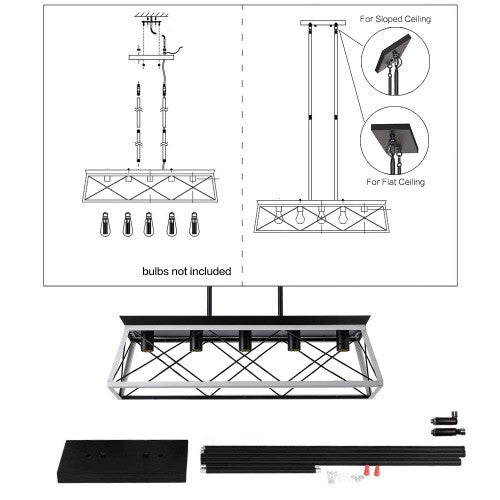 bulbs not included

For Sloped Ceiling

For Flat Ceiling